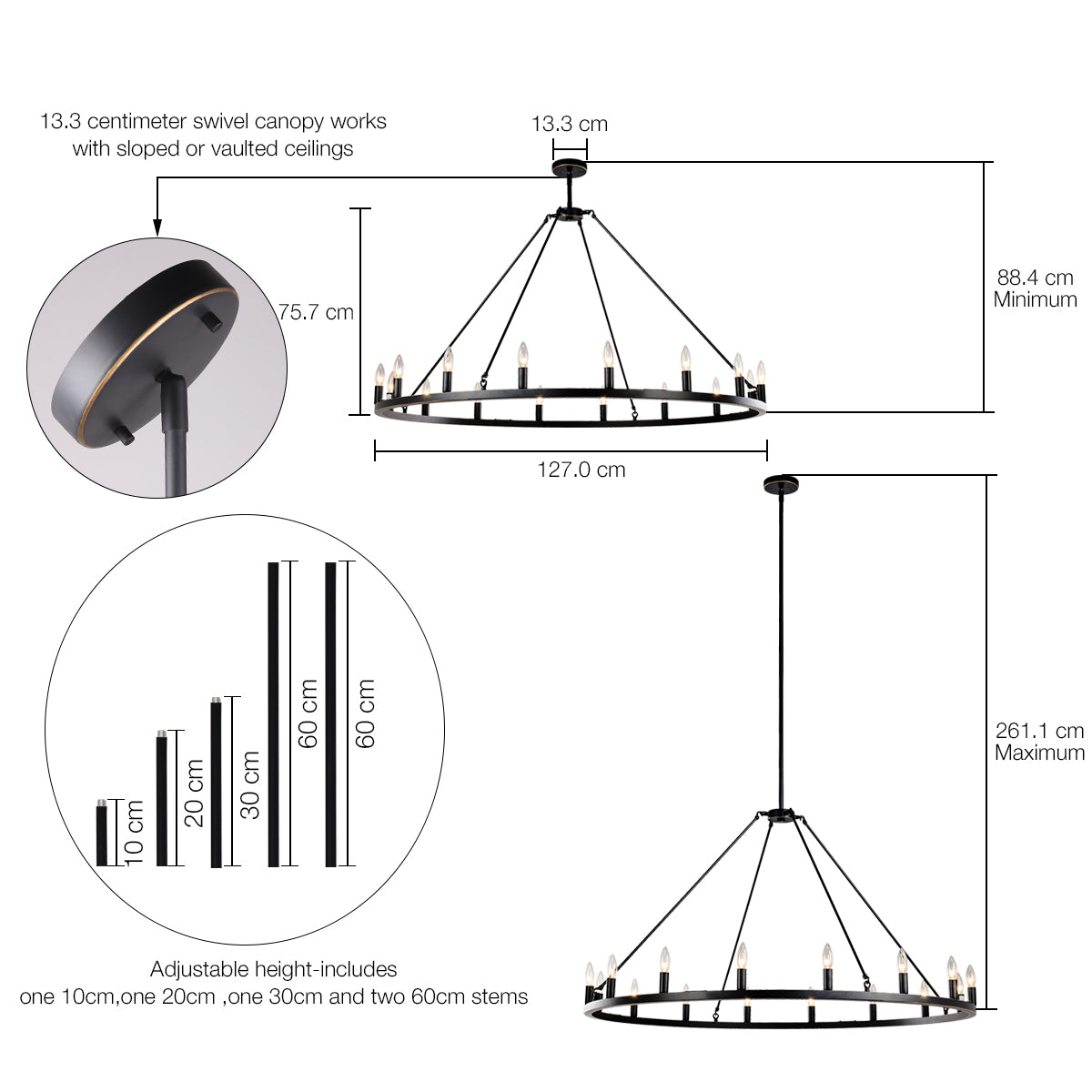 13.3 centimeter swivel canopy works with sloped or vaulted ceilings

13.3 cm

75.7 cm

88.4 cm
Minimum

127.0 cm

10 cm

20 cm

30 cm

60 cm

60 cm

261.1 cm
Maximum

Adjustable height-includes
one 10cm,one 20cm ,one 30cm and two 60cm stems