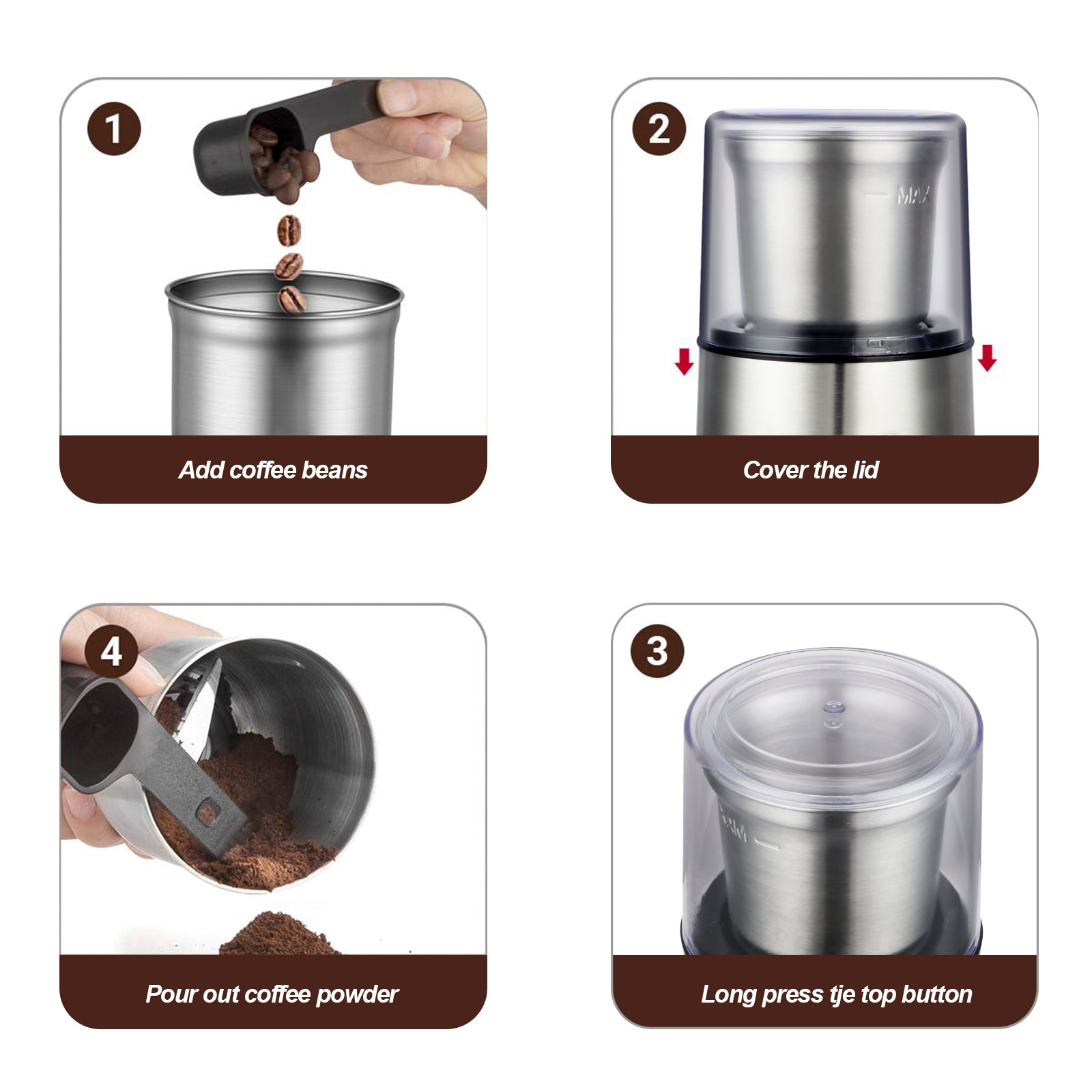 1

Add coffee beans

2

MAX

Cover the lid

4

Pour out coffee powder

3

MAX

Long press tje top button