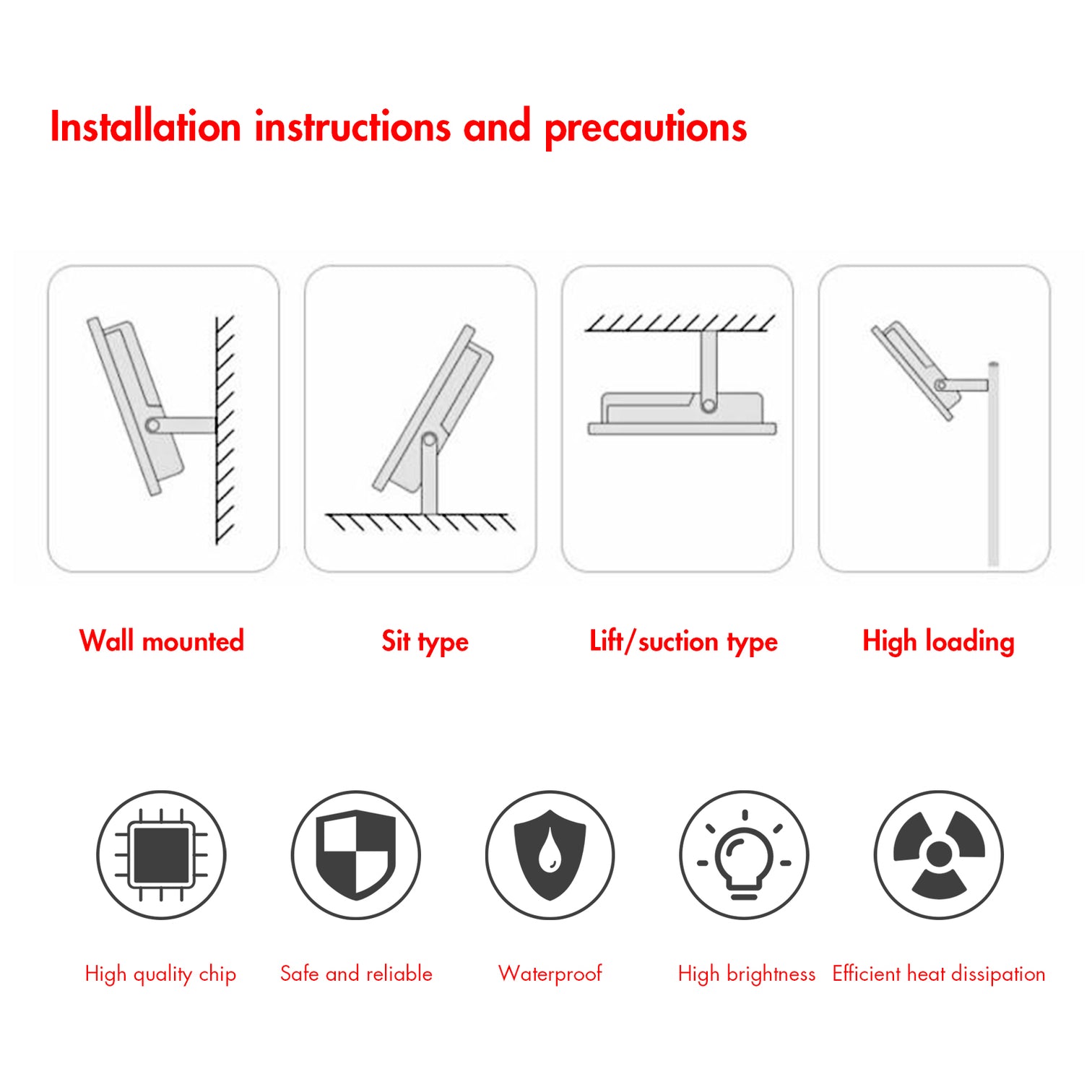 Installation instructions and precautions

Wall mounted

Sit type

Lift/suction type

High loading

High quality chip

Safe and reliable

Waterproof

High brightness

Efficient heat dissipation