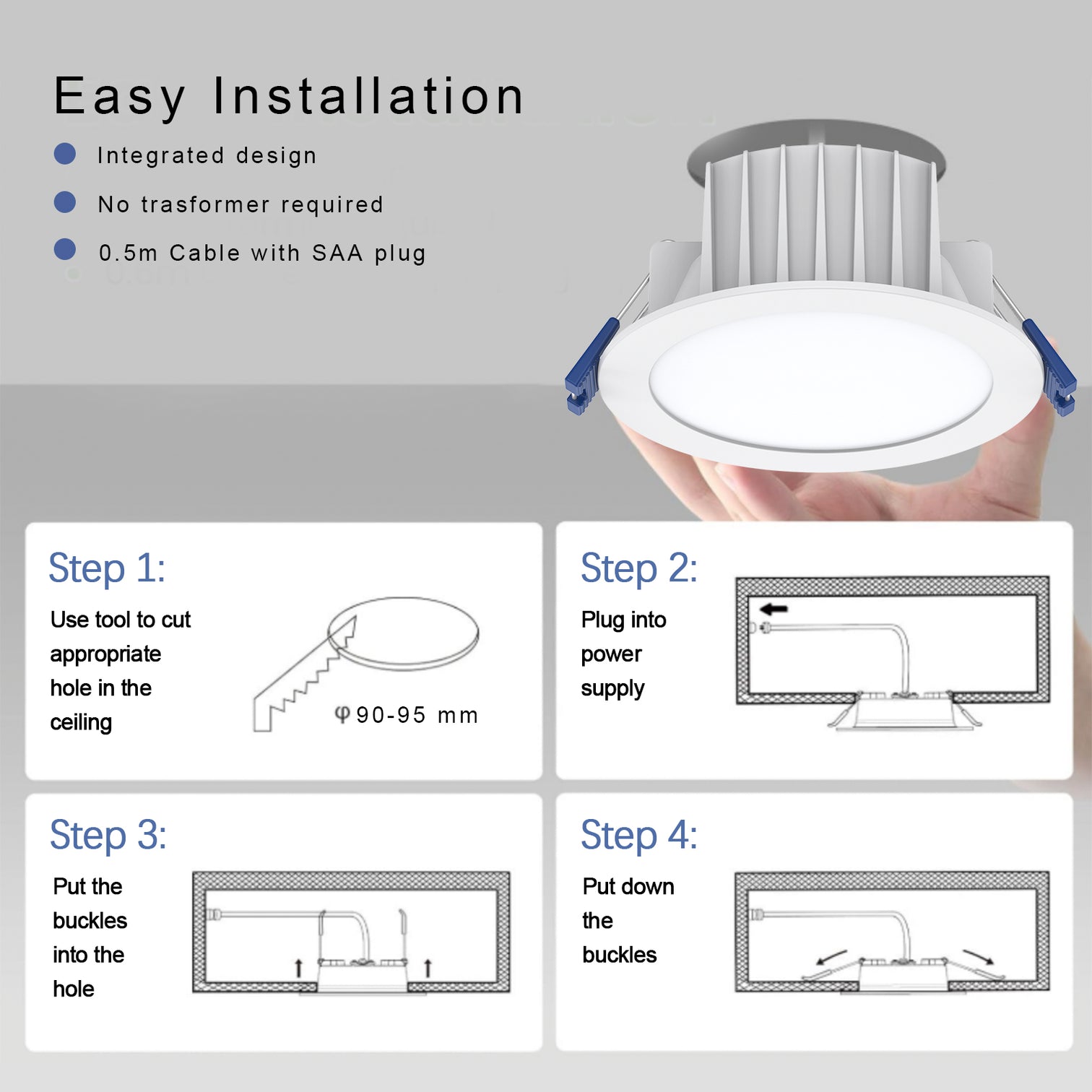 Easy Installation

Integrated design

No trasformer required

0.5m Cable with SAA plug

Step 1:

Use tool to cut appropriate hole in the ceiling

φ90-95 mm

Step 2:

Plug into power supply

Step 3:

Put the buckles into the hole

Step 4:

Put down the buckles