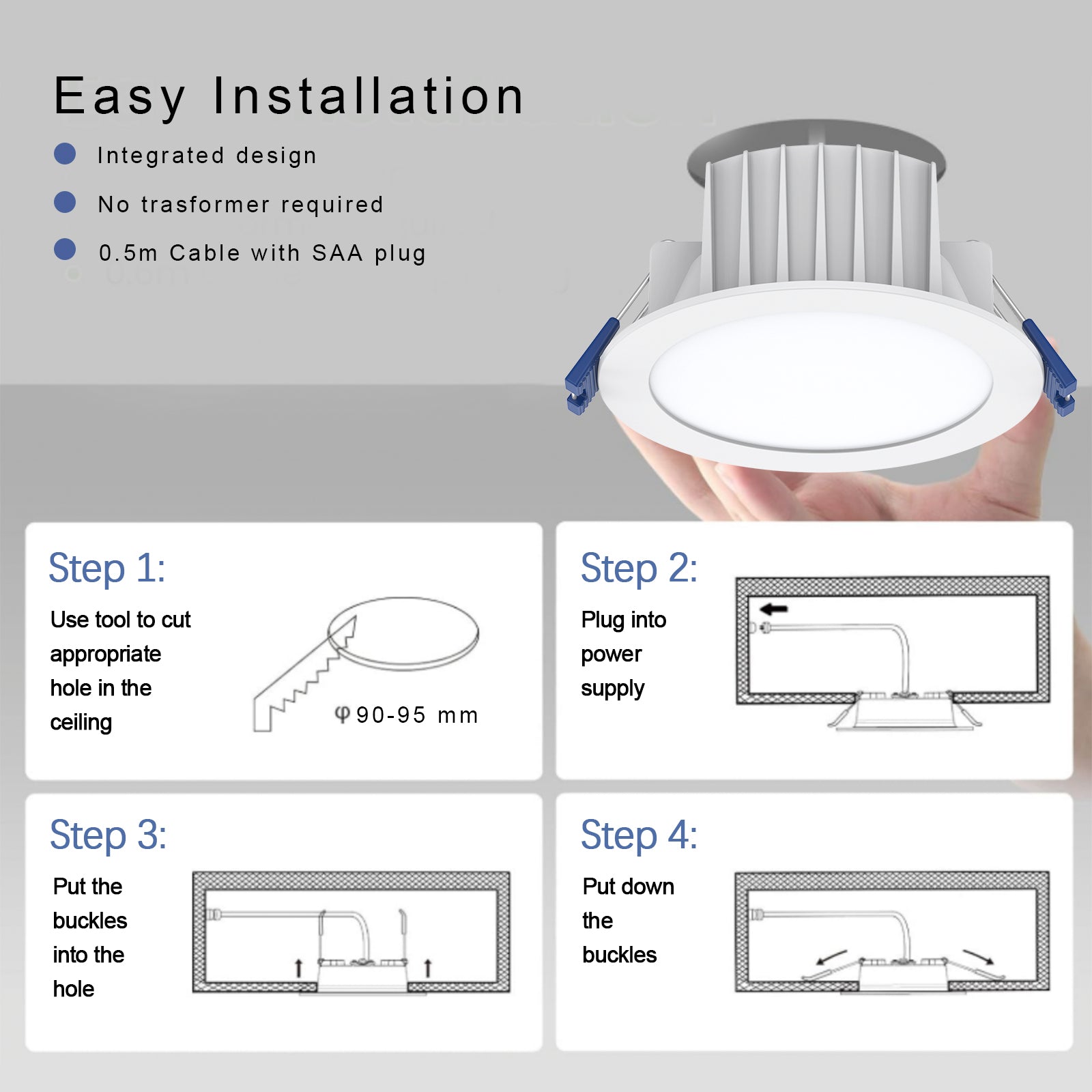 Easy Installation

Integrated design

No trasformer required

0.5m Cable with SAA plug

Step 1:

Use tool to cut appropriate hole in the ceiling

φ90-95 mm

Step 2:

Plug into power supply

Step 3:

Put the buckles into the hole

Step 4:

Put down the buckles